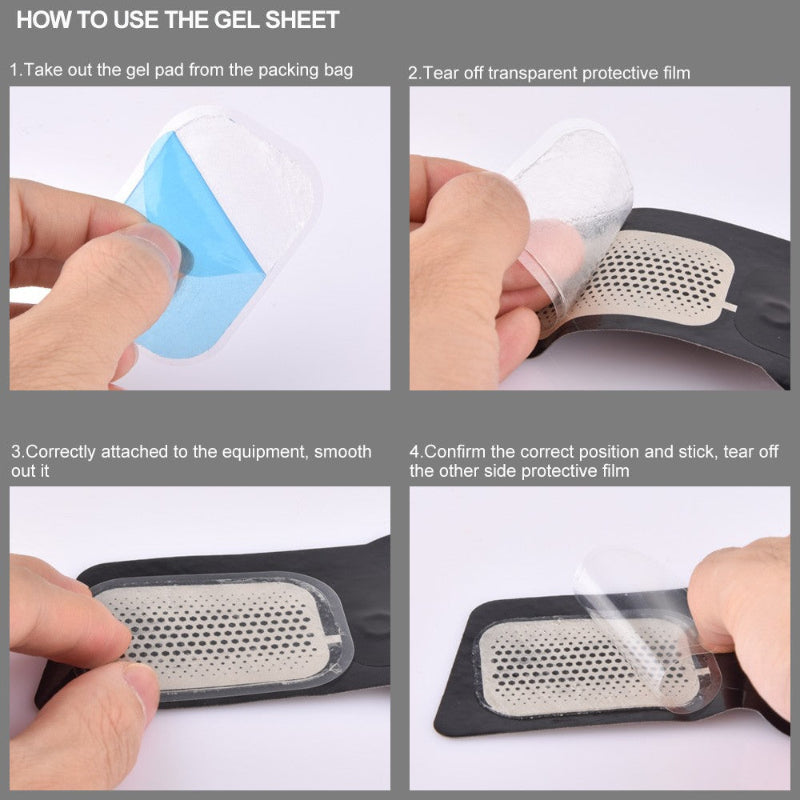 HOW TO USE THE GEL SHEET

1.Take out the gel pad from the packing bag

2.Tear off transparent protective film

3.Correctly attached to the equipment, smooth out it

4.Confirm the correct position and stick, tear off the other side protective film